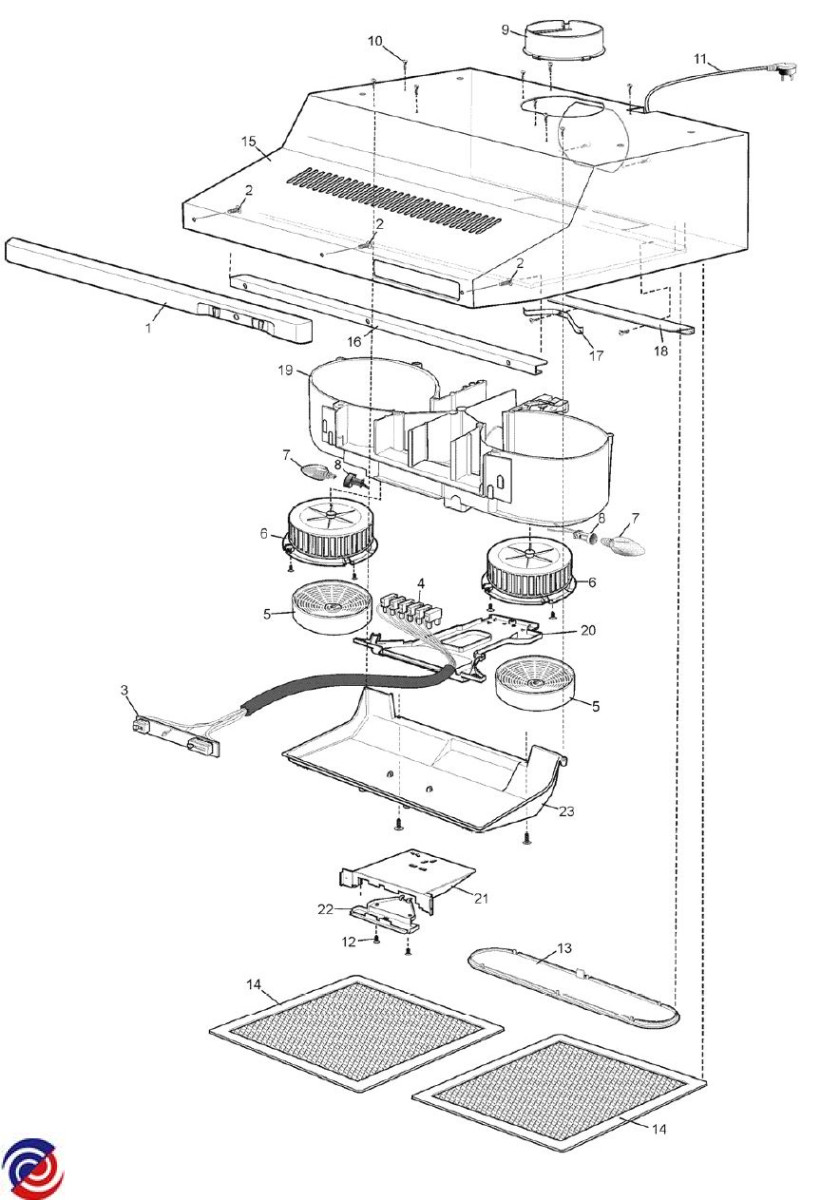 9
10
11
15
2
2
2
1
16
17
18
19
7
8
8
7
6
6
4
5
20
5
3
23
21
22
12
13
14
14